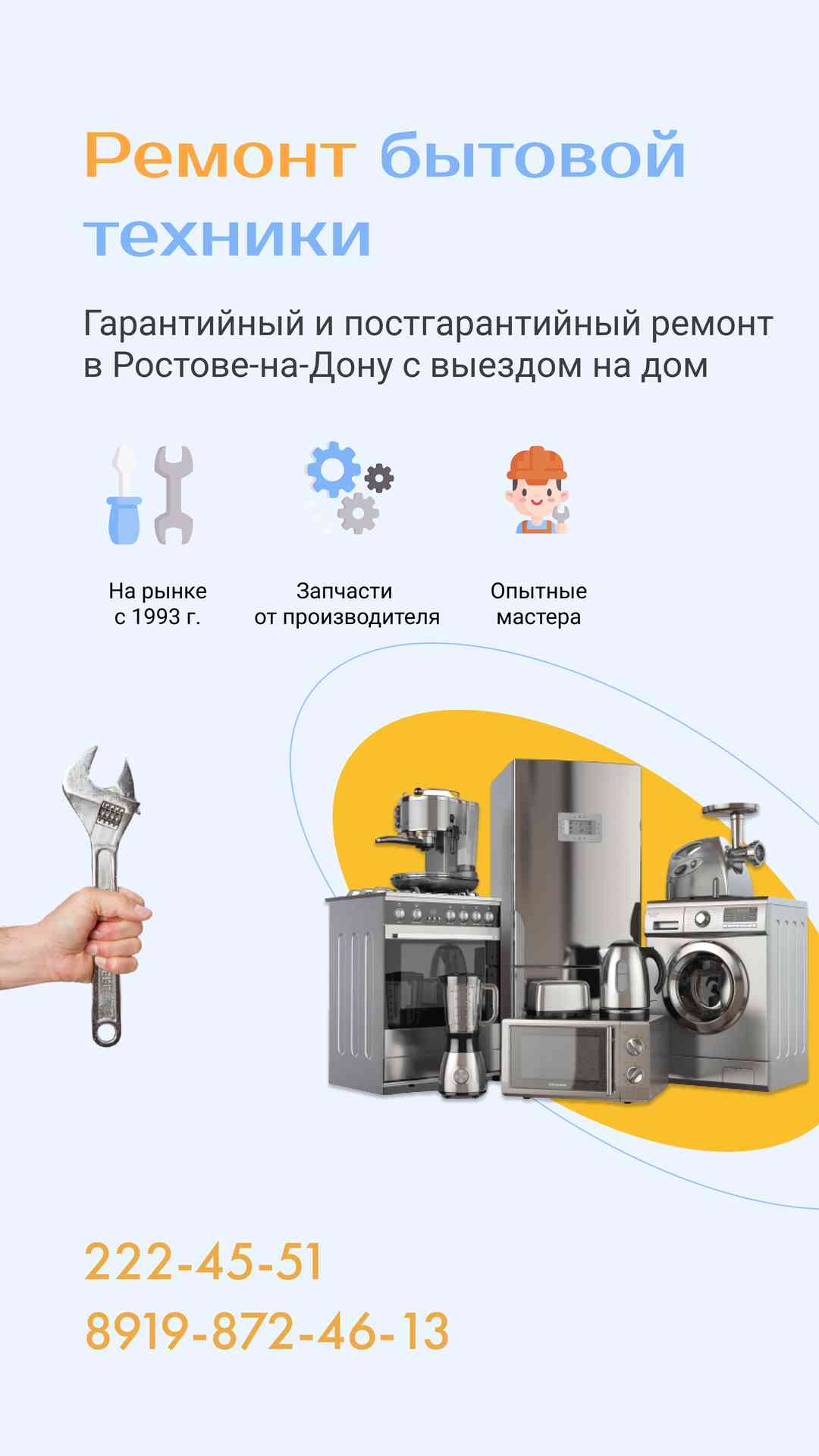 Ремонт бытовой техники

Гарантийный и постгарантийный ремонт в Ростове-на-Дону с выездом на дом

На рынке
с 1993 г.

Запчасти
от производителя

Опытные
мастера

222-45-51
8919-872-46-13